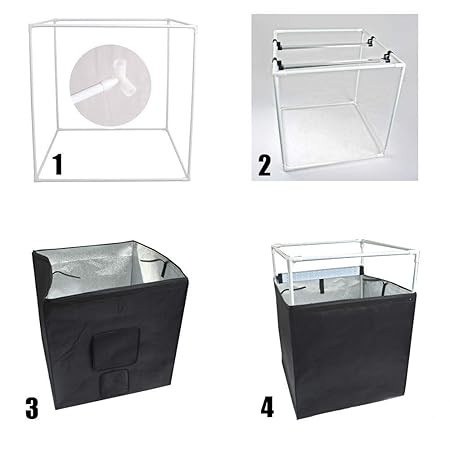 1

2

3

4