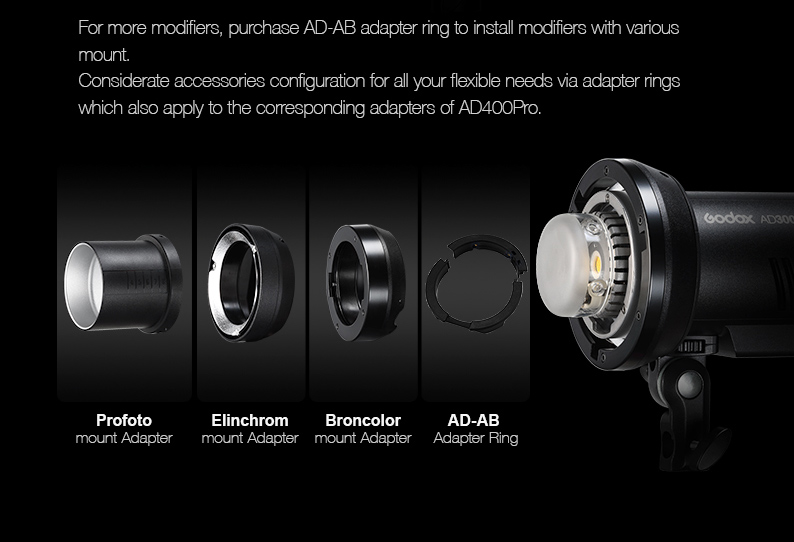 For more modifiers, purchase AD-AB adapter ring to install modifiers with various mount.
Considerate accessories configuration for all your flexible needs via adapter rings which also apply to the corresponding adapters of AD400Pro.

Godox AD300

Profoto
mount Adapter

Elinchrom
mount Adapter

Broncolor
mount Adapter

AD-AB
Adapter Ring