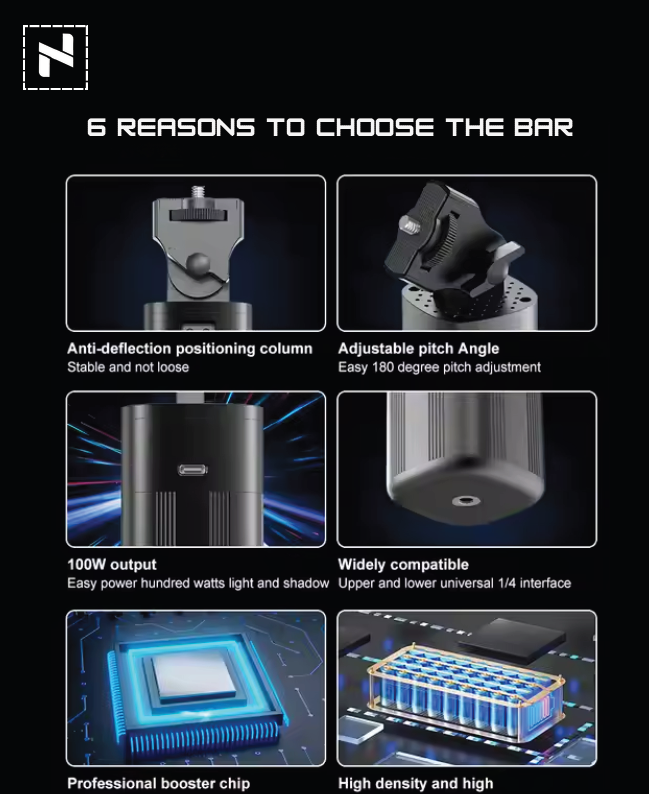 6 REASONS TO CHOOSE THE BAR

Anti-deflection positioning column
Stable and not loose

Adjustable pitch Angle
Easy 180 degree pitch adjustment

100W output
Easy power hundred watts light and shadow

Widely compatible
Upper and lower universal 1/4 interface

Professional booster chip

High density and high