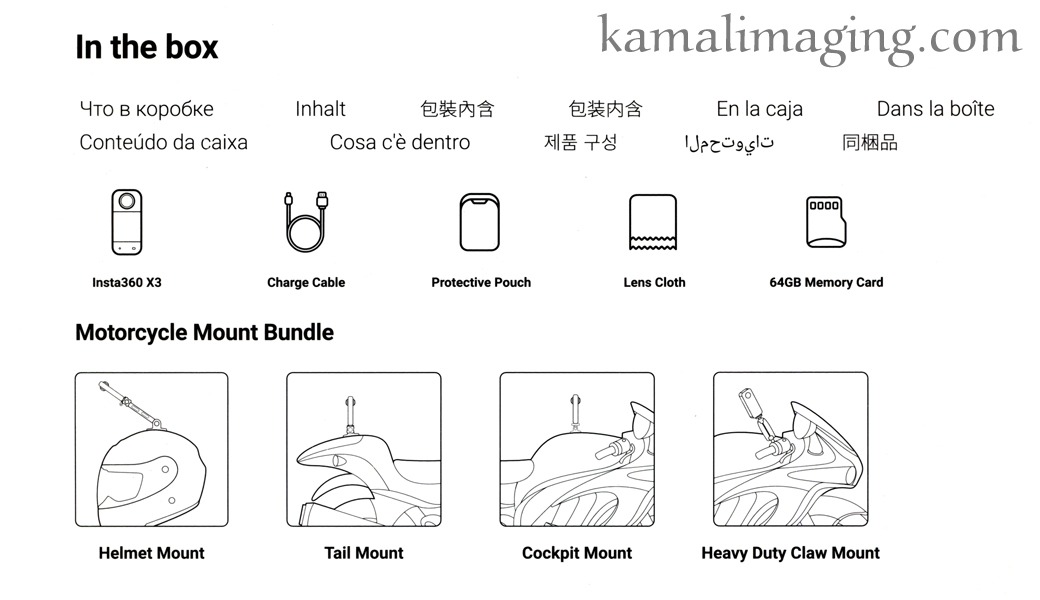 In the box

kamalimaging.com

Что в коробке Inhalt 包裝內含 包装内含 En la caja Dans la boîte
Conteúdo da caixa Cosa c'è dentro 제품 구성 المحتويات 同梱品

Insta360 X3

Charge Cable

Protective Pouch

Lens Cloth

64GB Memory Card

Motorcycle Mount Bundle

Helmet Mount

Tail Mount

Cockpit Mount

Heavy Duty Claw Mount